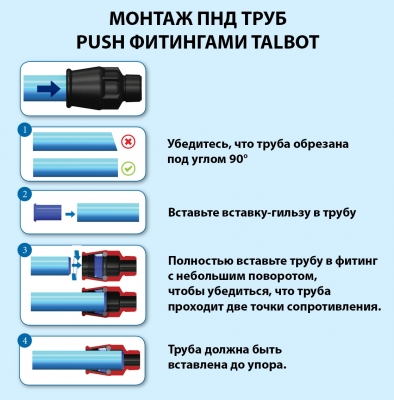 МОНТАЖ ПНД ТРУБ
PUSH ФИТИНГАМИ TALBOT

1

Убедитесь, что труба обрезана под углом 90°

2

Вставьте вставку-гильзу в трубу

3

Полностью вставьте трубу в фитинг с небольшим поворотом, чтобы убедиться, что труба проходит две точки сопротивления.

4

Труба должна быть вставлена до упора.